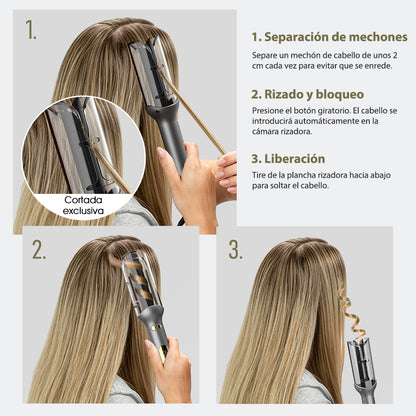 1.

Cortada exclusiva

1. Separación de mechones

Separe un mechón de cabello de unos 2 cm cada vez para evitar que se enrede.

2. Rizado y bloqueo

Presione el botón giratorio. El cabello se introducirá automáticamente en la cámara rizadora.

3. Liberación

Tire de la plancha rizadora hacia abajo para soltar el cabello.

2.

3.